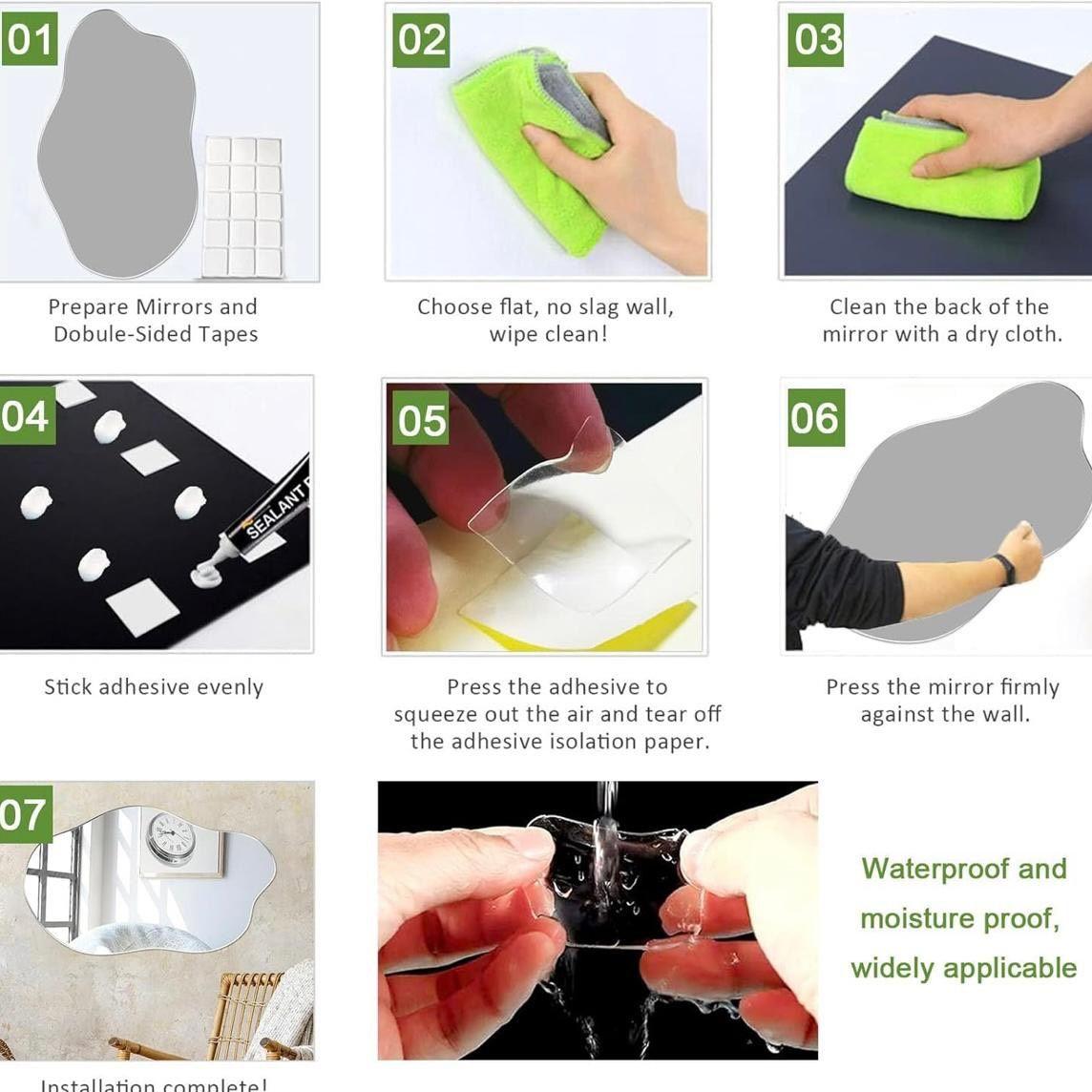 01

Prepare Mirrors and Dobule-Sided Tapes

02

Choose flat, no slag wall, wipe clean!

03

Clean the back of the mirror with a dry cloth.

04

SEALANT

Stick adhesive evenly

05

Press the adhesive to squeeze out the air and tear off the adhesive isolation paper.

06

Press the mirror firmly against the wall.

07

Installation complete!

Waterproof and moisture proof, widely applicable