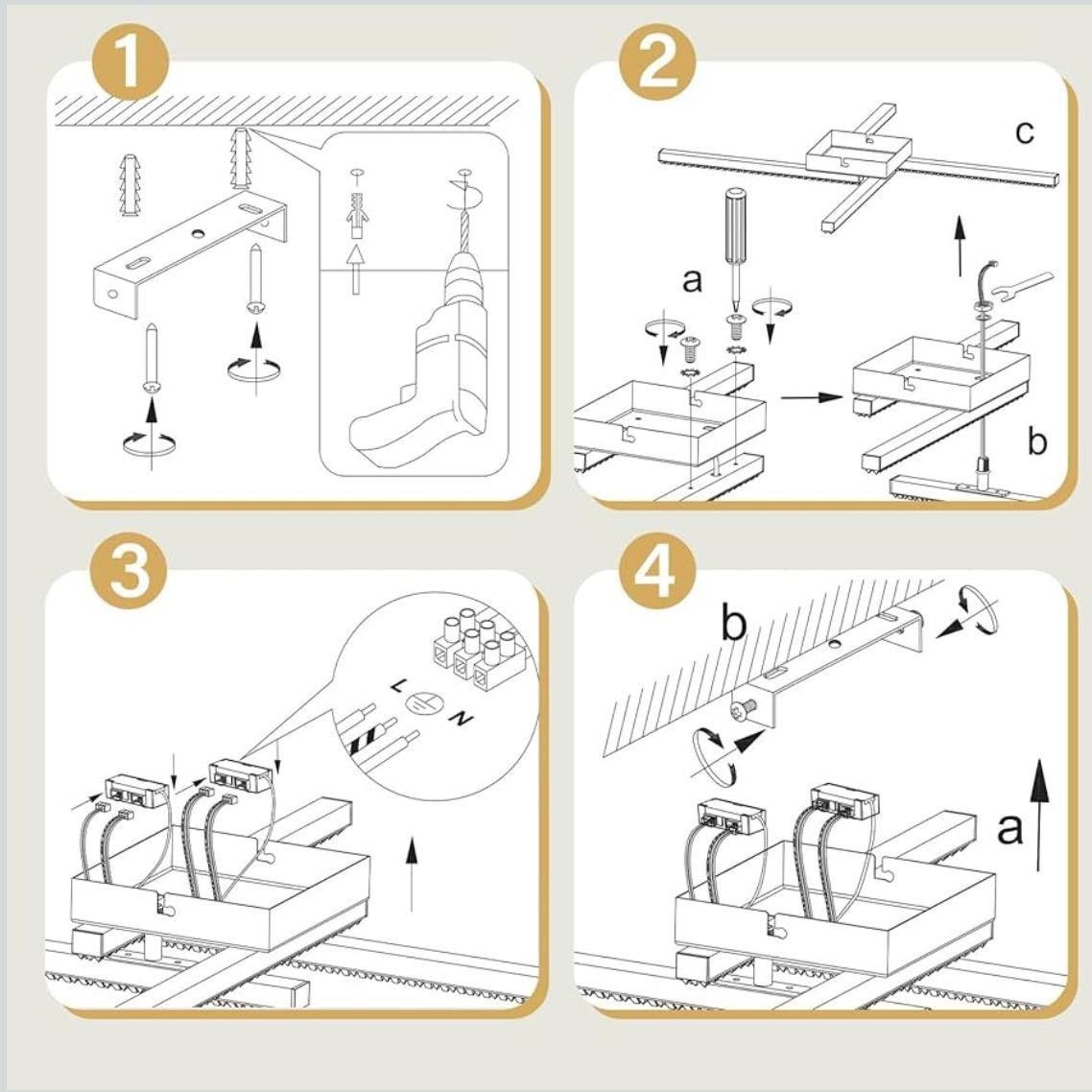 1

2

c

a

b

3

L

N

4

b

a