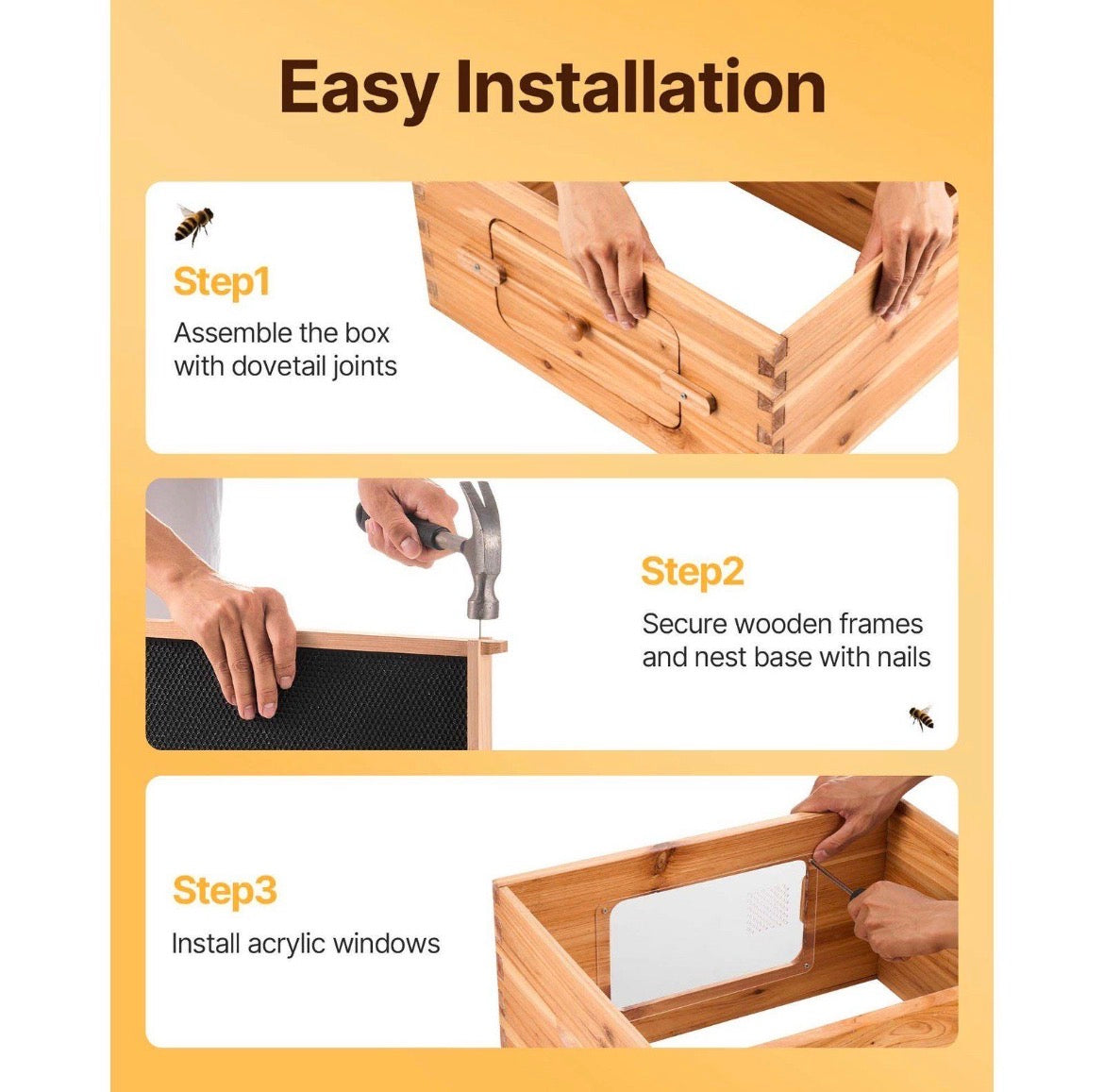 Easy Installation

Step1

Assemble the box with dovetail joints

Step2

Secure wooden frames and nest base with nails

Step3

Install acrylic windows