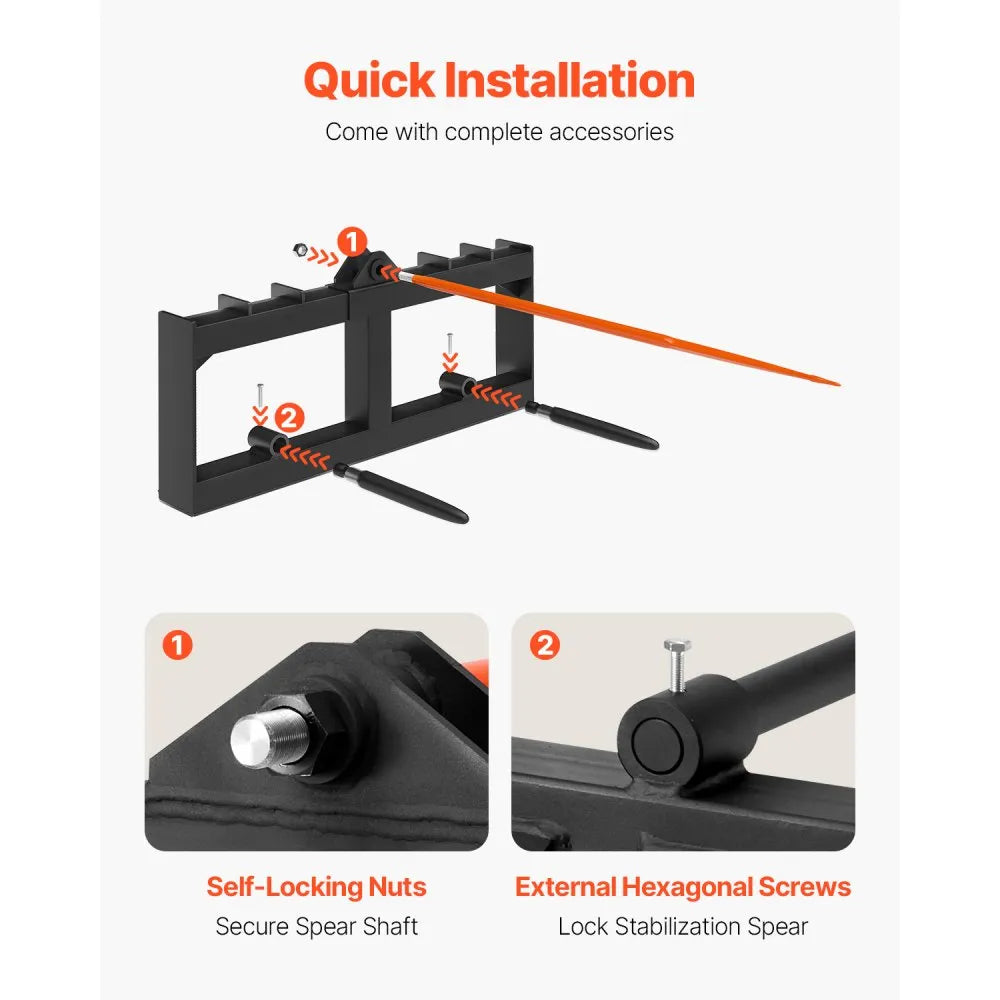 Quick Installation

Come with complete accessories

1

2

1

2

Self-Locking Nuts

Secure Spear Shaft

External Hexagonal Screws

Lock Stabilization Spear